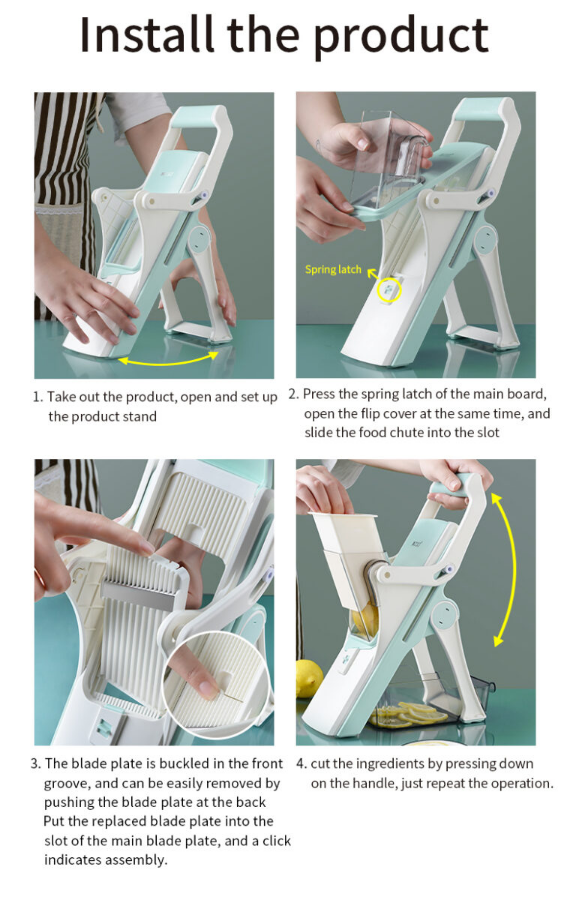 Install the product

Spring latch

1. Take out the product, open and set up the product stand

2. Press the spring latch of the main board, open the flip cover at the same time, and slide the food chute into the slot

3. The blade plate is buckled in the front groove, and can be easily removed by pushing the blade plate at the back
Put the replaced blade plate into the slot of the main blade plate, and a click indicates assembly.

4. cut the ingredients by pressing down on the handle, just repeat the operation.