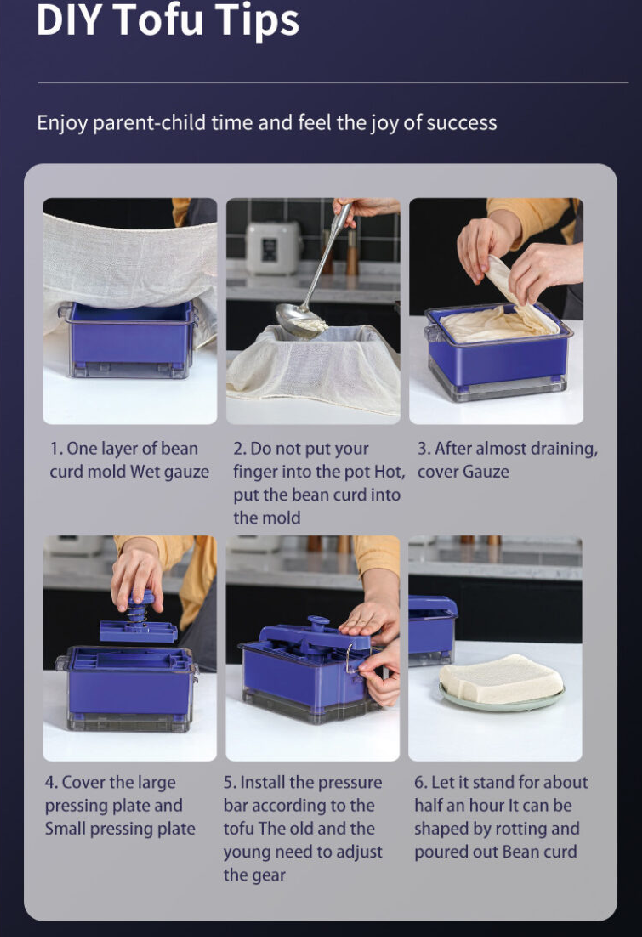 DIY Tofu Tips

Enjoy parent-child time and feel the joy of success

1. One layer of bean curd mold Wet gauze

2. Do not put your finger into the pot Hot, put the bean curd into the mold

3. After almost draining, cover Gauze

4. Cover the large pressing plate and Small pressing plate

5. Install the pressure bar according to the tofu The old and the young need to adjust the gear

6. Let it stand for about half an hour It can be shaped by rotting and poured out Bean curd