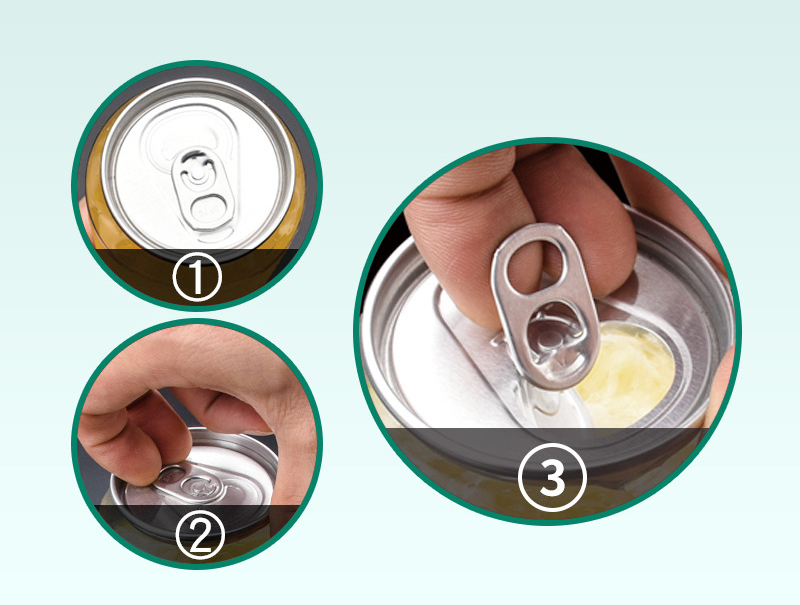 ①
②
③